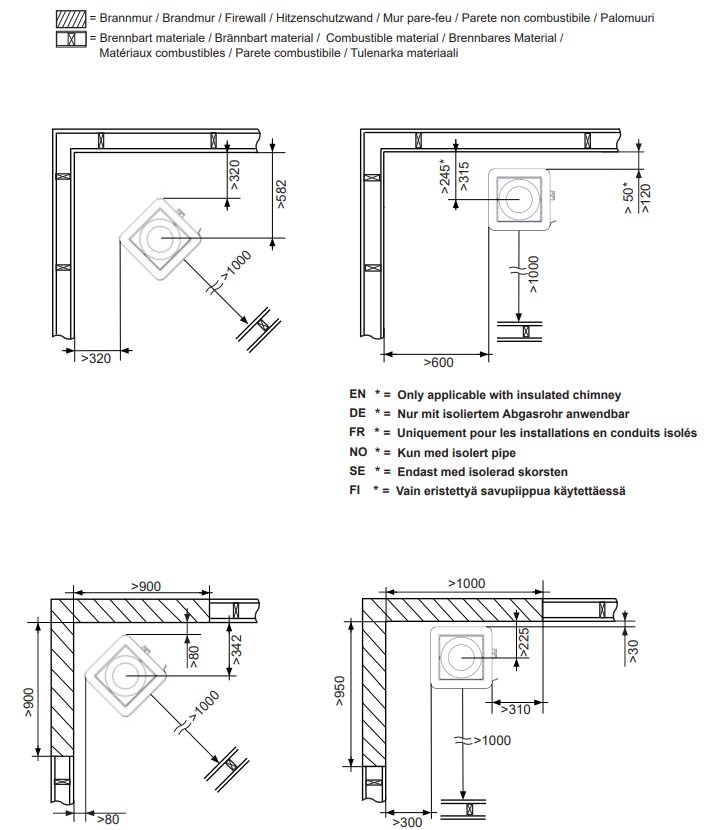 = Brannmur / Brandmur / Firewall / Hitzenschutzwand / Mur pare-feu / Parete non combustibile / Palomuuri
= Brennbart materiale / Brännbart material / Combustible material / Brennbares Material / Matériaux combustibles / Parete combustibile / Tulenarka materiaali

>320
>582
>1000
>320

>245*
>315
> 50*
>120
>1000
>600

EN * = Only applicable with insulated chimney
DE * = Nur mit isoliertem Abgasrohr anwendbar
FR * = Uniquement pour les installations en conduits isolés
NO * = Kun med isolert pipe
SE * = Endast med isolerad skorsten
FI * = Vain eristettyä savupiippua käytettäessä

>900
>80
>342
>900
>1000
>80

>1000
>225
>30
>950
>310
>1000
>300