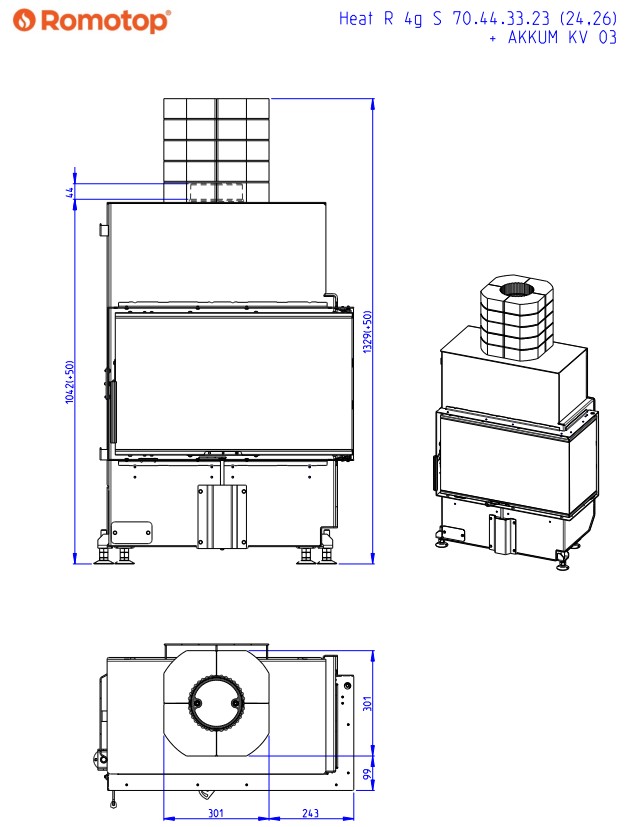 Romotop®

Heat R 4g S 70.44.33.23 (24.26)
+ AKKUM KV 03

44

1042(+50)

1329(+50)

301

99

301

243