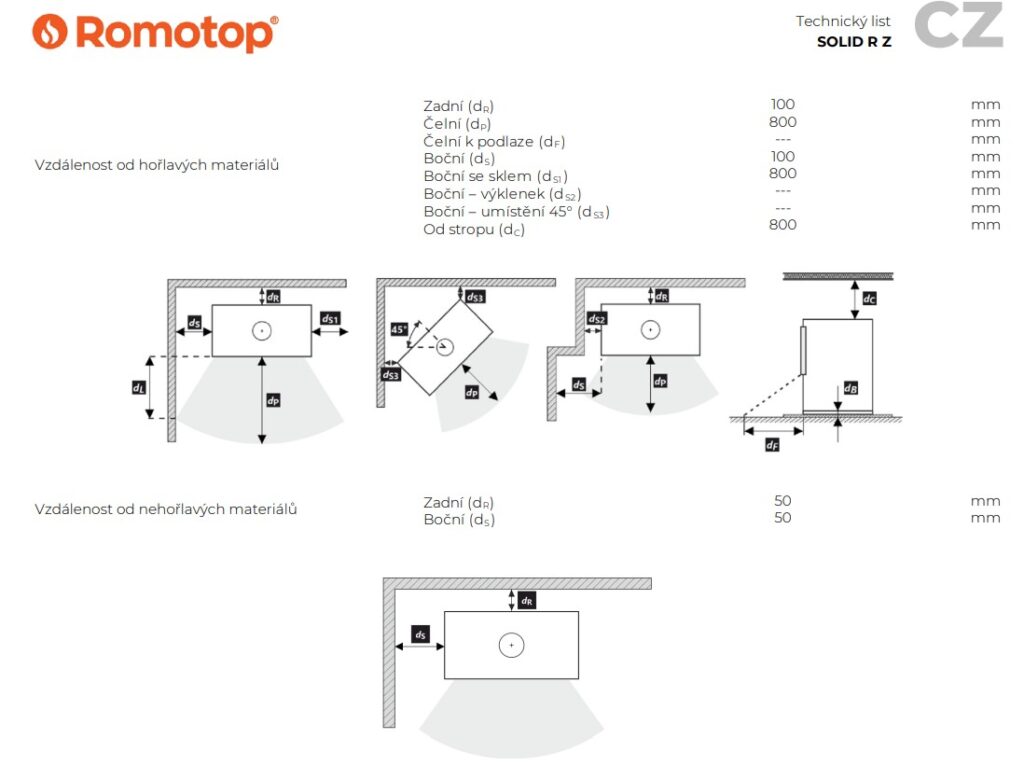 Romotop®

Technický list
SOLID R Z
CZ

Vzdálenost od hořlavých materiálů

| | | |
|---|---|---|
| Zadní ($d_R$) | 100 | mm |
| Čelní ($d_P$) | 800 | mm |
| Čelní k podlaze ($d_F$) | --- | mm |
| Boční ($d_S$) | 100 | mm |
| Boční se sklem ($d_{S1}$) | 800 | mm |
| Boční – výklenek ($d_{S2}$) | --- | mm |
| Boční – umístění 45° ($d_{S3}$) | --- | mm |
| Od stropu ($d_C$) | 800 | mm |

$d_R$ $d_S$ $d_{S1}$ $d_L$ $d_P$
$d_{S3}$ 45° $d_{S3}$ $d_P$
$d_R$ $d_{S2}$ $d_S$ $d_P$
$d_C$ $d_B$ $d_F$

Vzdálenost od nehořlavých materiálů

| | | |
|---|---|---|
| Zadní ($d_R$) | 50 | mm |
| Boční ($d_S$) | 50 | mm |

$d_R$ $d_S$