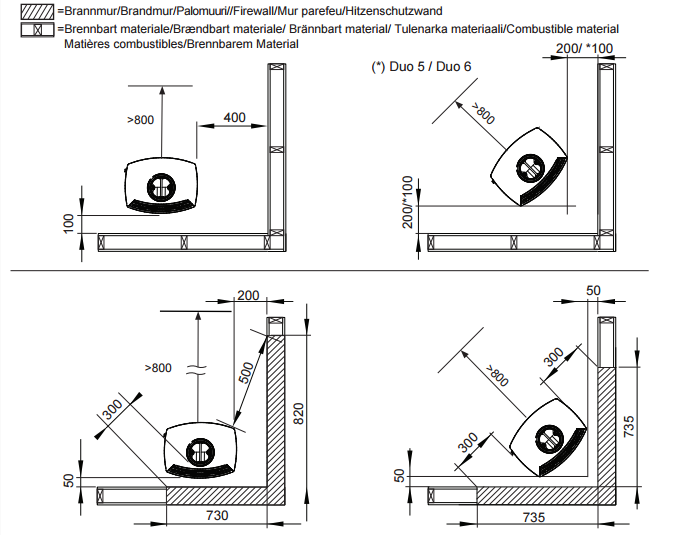 =Brannmur/Brandmur/Palomuuri//Firewall/Mur parefeu/Hitzenschutzwand
=Brennbart materiale/Brændbart materiale/ Brännbart material/ Tulenarka materiaali/Combustible material Matières combustibles/Brennbarem Material

>800
400
100

(*) Duo 5 / Duo 6
200/ *100
>800
200/*100

200
>800
500
300
820
50
730

50
>800
300
300
735
50
735